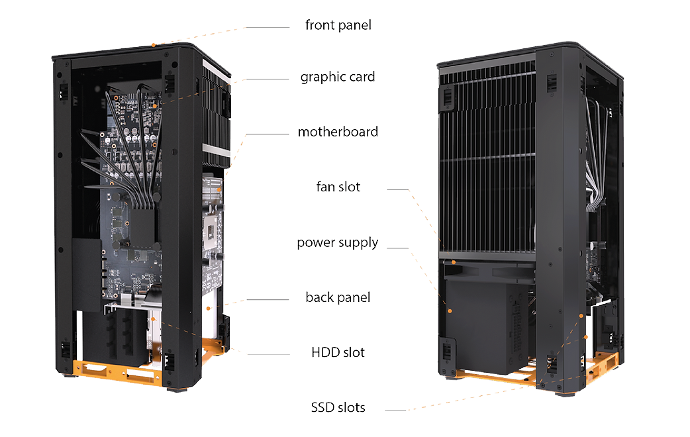 front panel
graphic card
motherboard
fan slot
power supply
back panel
HDD slot
SSD slots